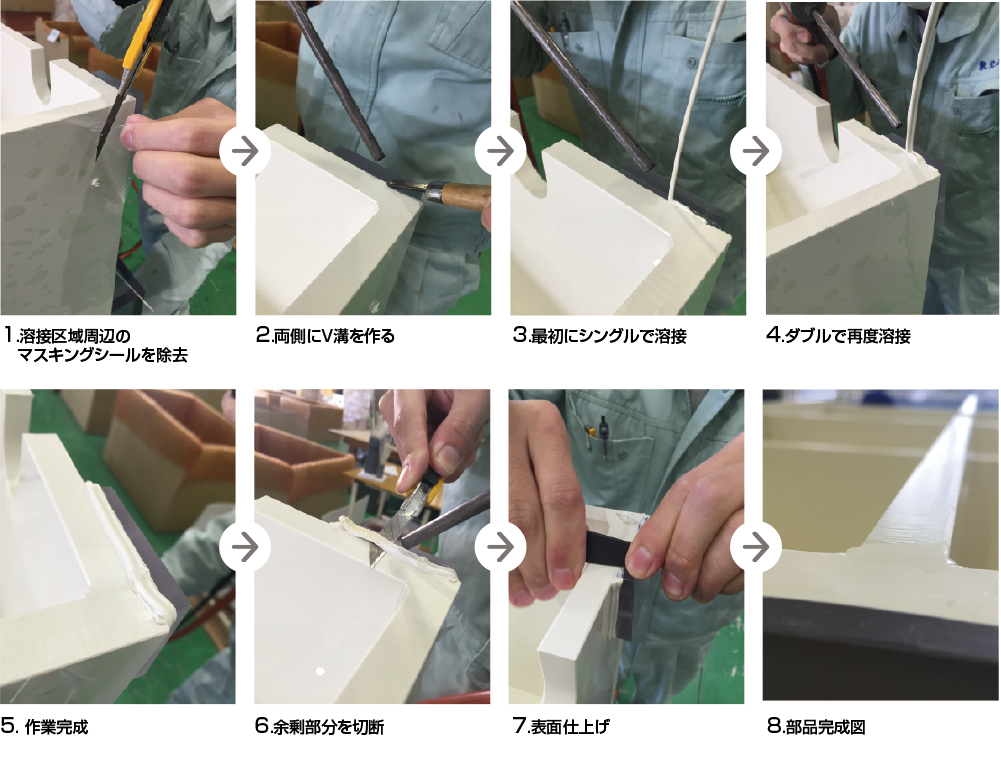 1.溶接区域周辺のマスキングシールを除去

2.両側にV溝を作る

3.最初にシングルで溶接

4.ダブルで再度溶接

5. 作業完成

6.余剰部分を切断

7.表面仕上げ

8.部品完成図